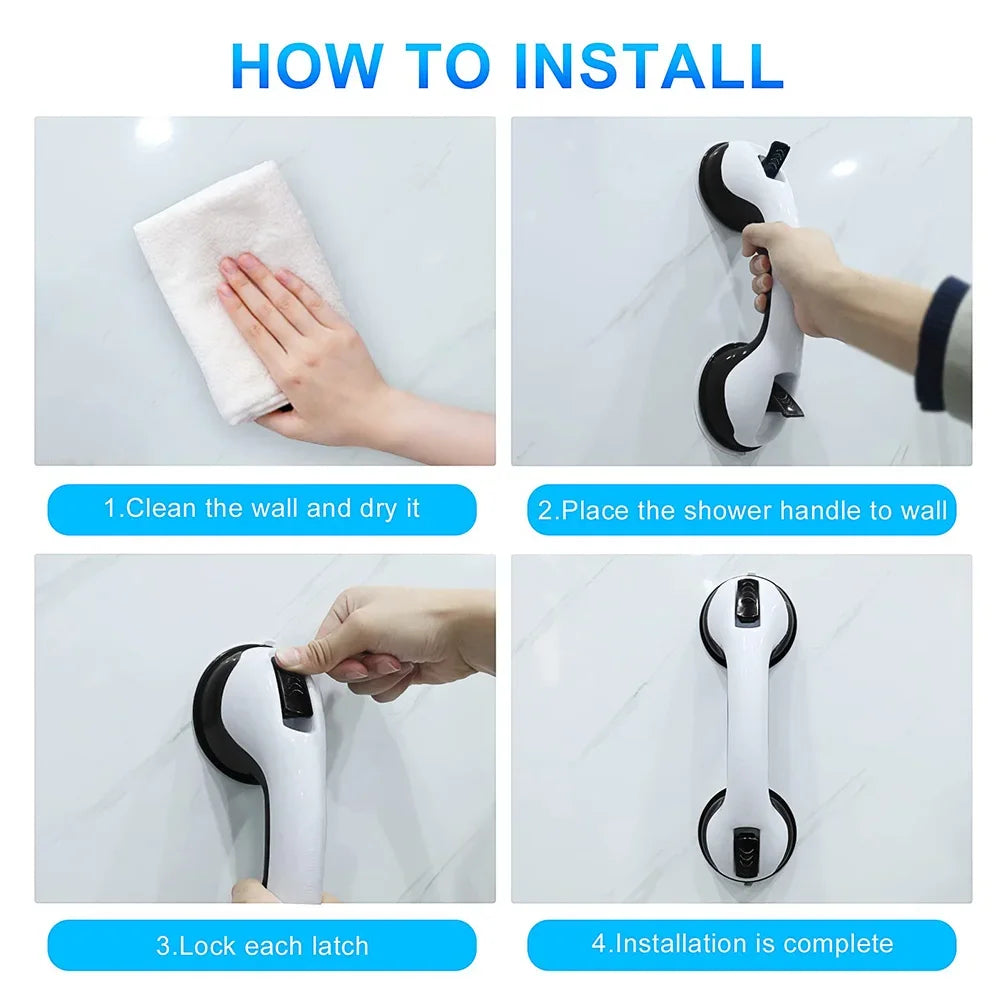 HOW TO INSTALL

1.Clean the wall and dry it

2.Place the shower handle to wall

3.Lock each latch

4.Installation is complete