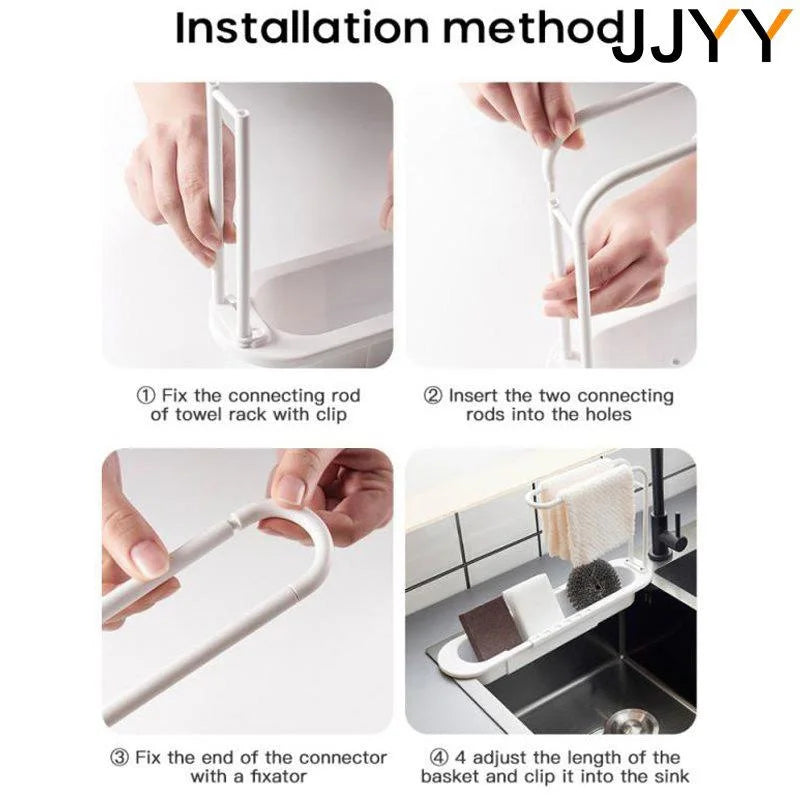 Installation method JJYY

① Fix the connecting rod of towel rack with clip

② Insert the two connecting rods into the holes

③ Fix the end of the connector with a fixator

④ 4 adjust the length of the basket and clip it into the sink